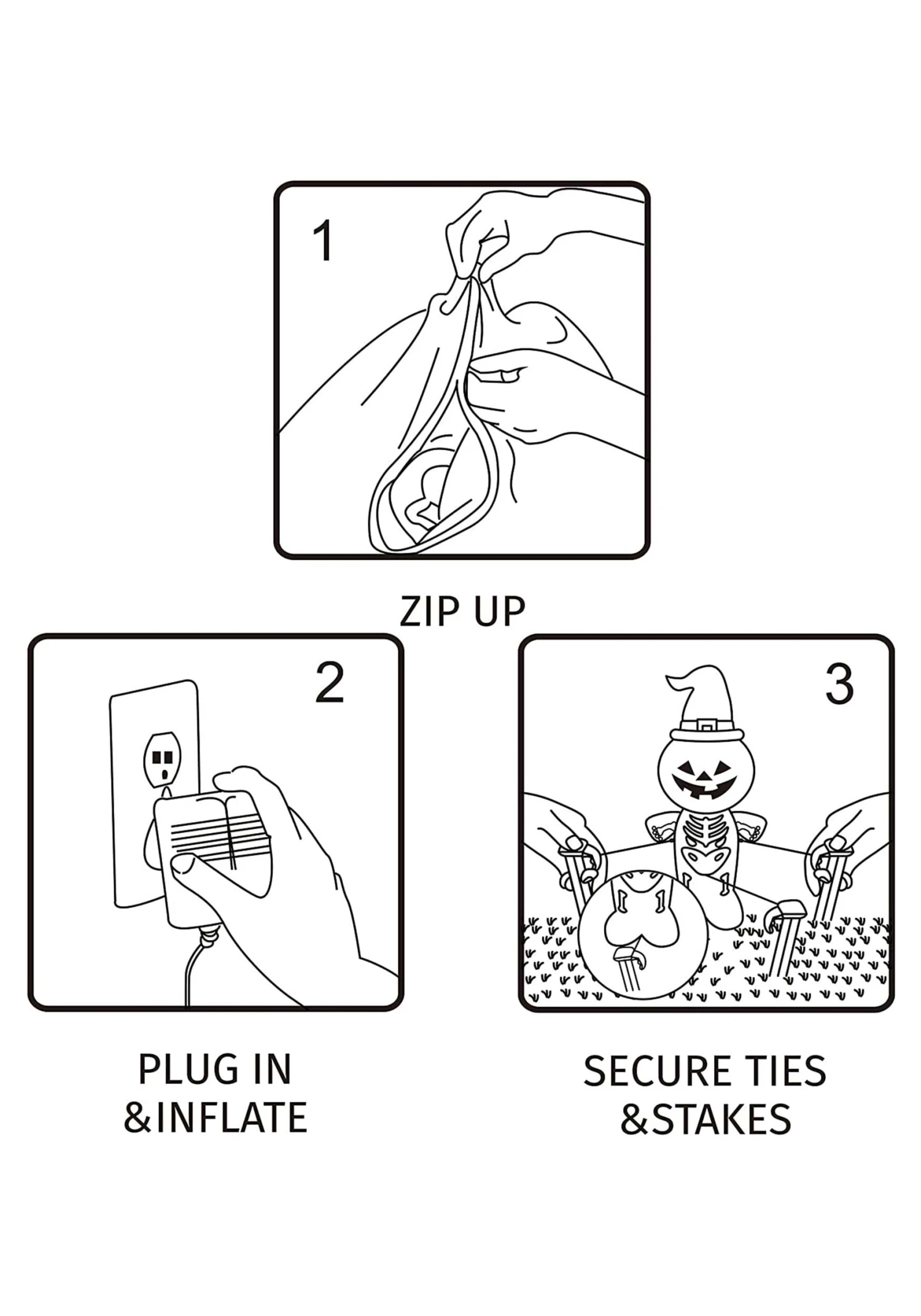 1

ZIP UP

2

PLUG IN &INFLATE

3

SECURE TIES &STAKES