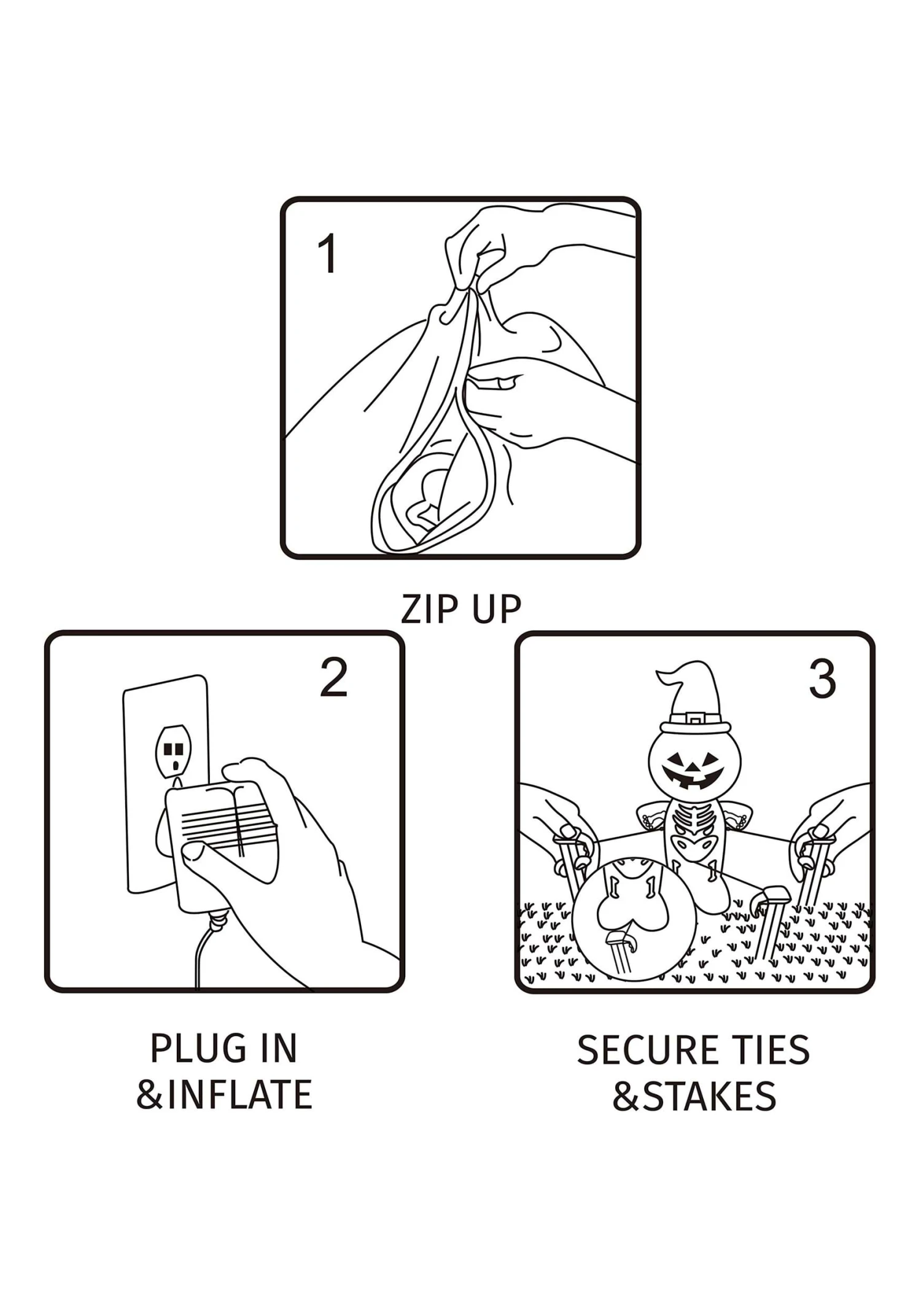 1

ZIP UP

2

PLUG IN
&INFLATE

3

SECURE TIES
&STAKES