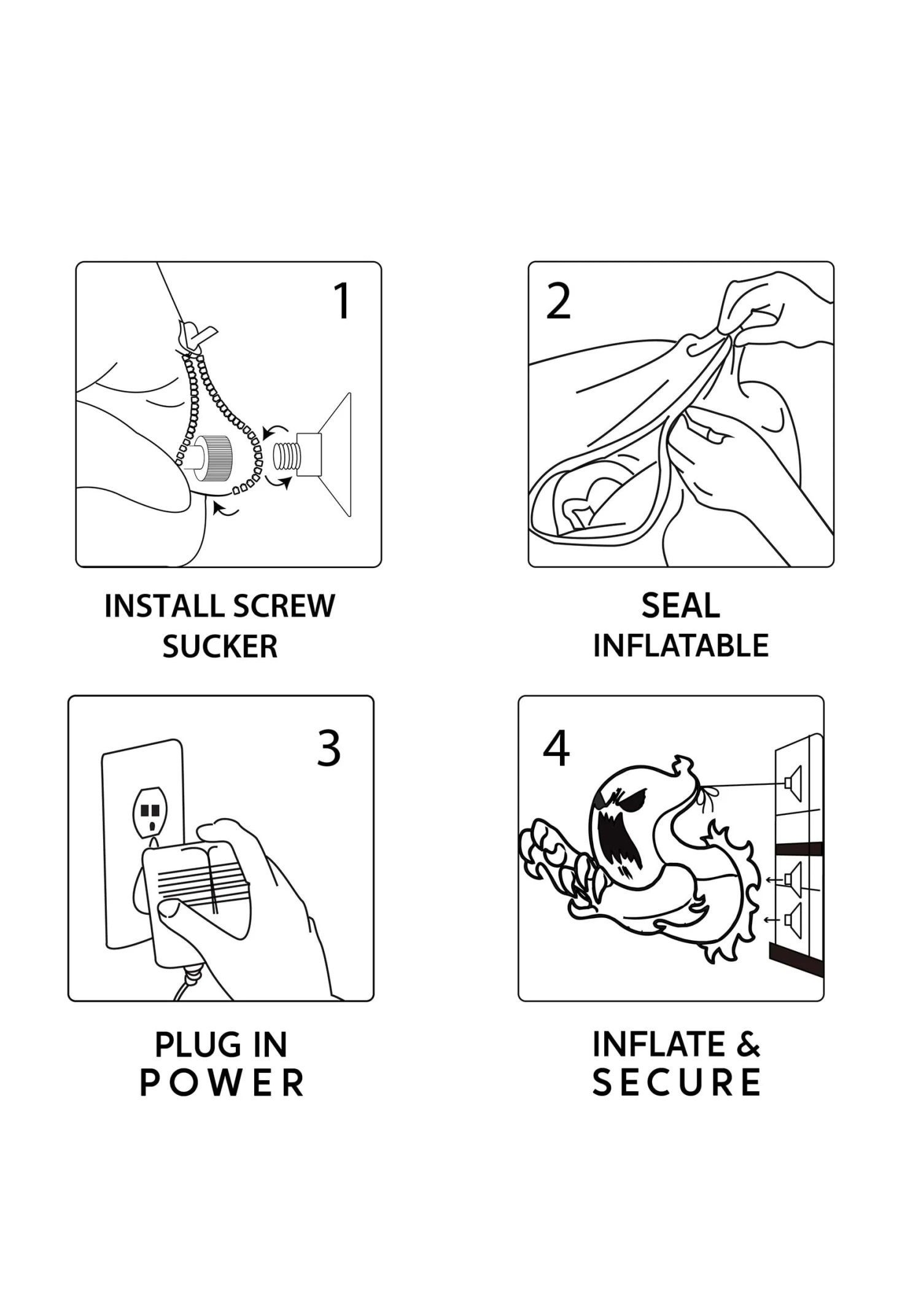 1

INSTALL SCREW SUCKER

2

SEAL INFLATABLE

3

PLUG IN POWER

4

INFLATE & SECURE